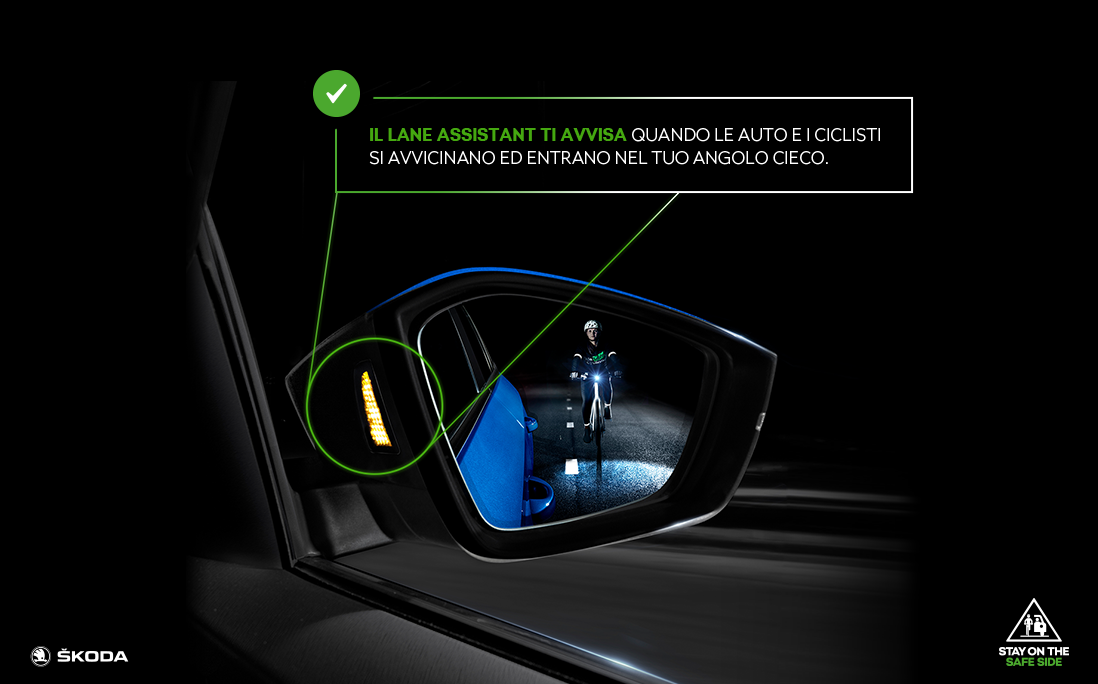 IL LANE ASSISTANT TI AVVISA QUANDO LE AUTO E I CICLISTI SI AVVICINANO ED ENTRANO NEL TUO ANGOLO CIECO.

ŠKODA

STAY ON THE SAFE SIDE